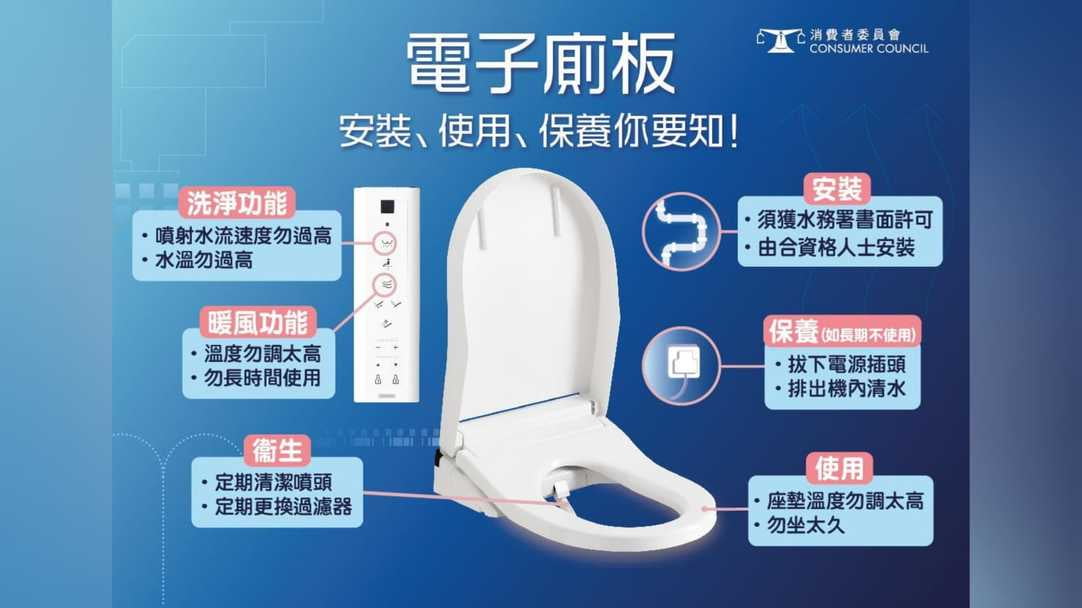 消費者委員會
CONSUMER COUNCIL

電子廁板

安裝、使用、保養你要知！

洗淨功能
• 噴射水流速度勿過高
• 水溫勿過高

暖風功能
• 溫度勿調太高
• 勿長時間使用

衞生
• 定期清潔噴頭
• 定期更換過濾器

安裝
• 須獲水務署書面許可
• 由合資格人士安裝

保養(如長期不使用)
• 拔下電源插頭
• 排出機內清水

使用
• 座墊溫度勿調太高
• 勿坐太久